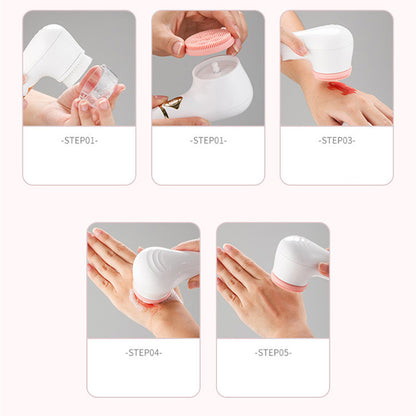 -STEP01-

-STEP01-

-STEP03-

-STEP04-

-STEP05-